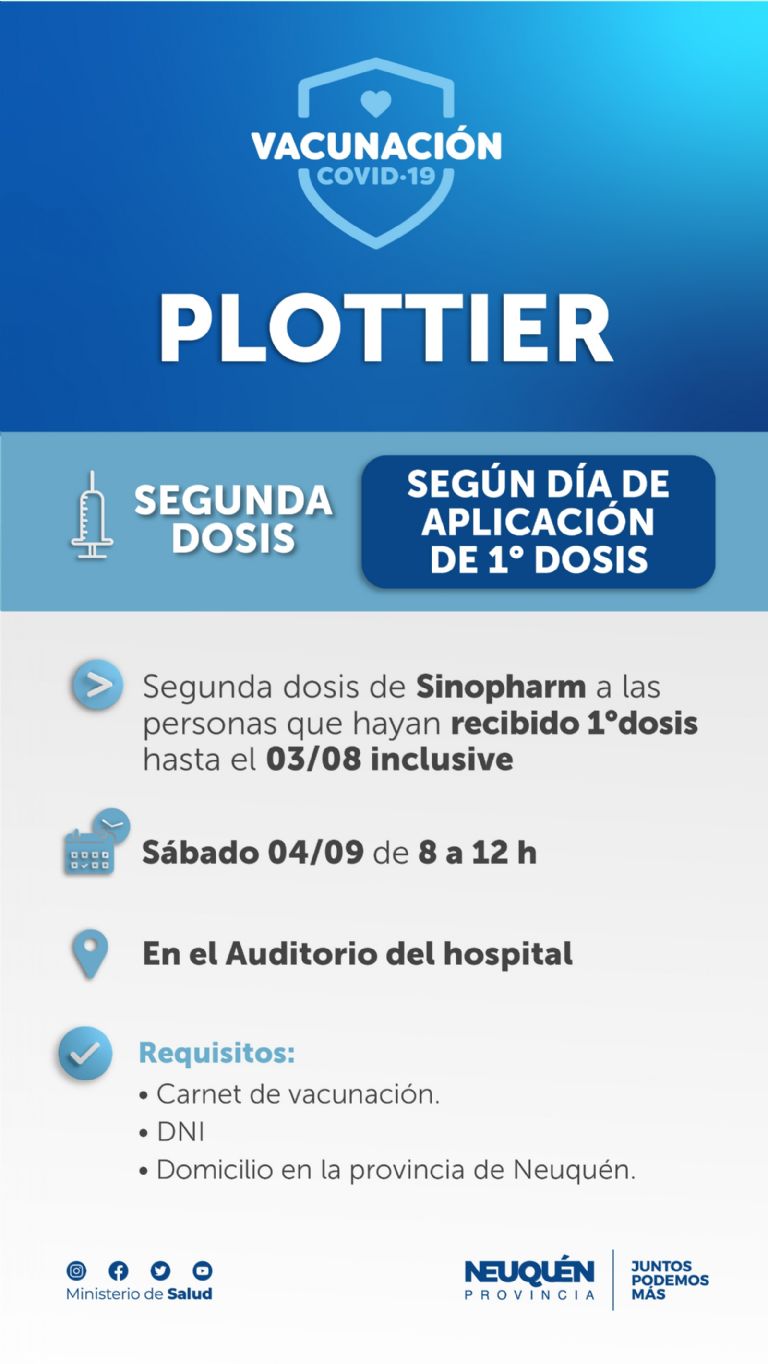 VACUNACIÓN
COVID-19

PLOTTIER

SEGUNDA DOSIS

SEGÚN DÍA DE APLICACIÓN DE 1° DOSIS

Segunda dosis de Sinopharm a las personas que hayan recibido 1°dosis hasta el 03/08 inclusive

Sábado 04/09 de 8 a 12 h

En el Auditorio del hospital

Requisitos:
• Carnet de vacunación.
• DNI
• Domicilio en la provincia de Neuquén.

Ministerio de Salud

NEUQUÉN
PROVINCIA

JUNTOS
PODEMOS
MÁS